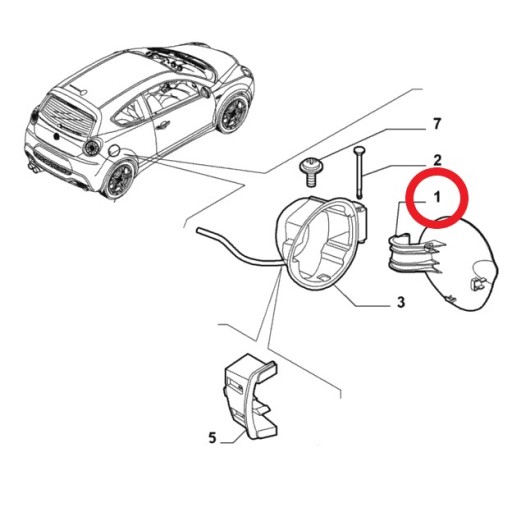 7
2
1
3
5