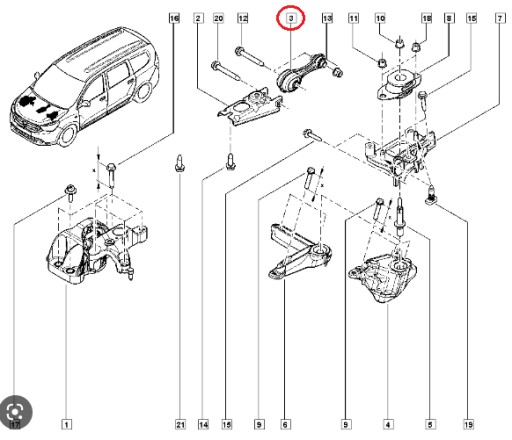 16
2
20
12
3
13
11
10
18
8
15
7

x
x

17
1
21
14
15
9
6
9
4
5
19