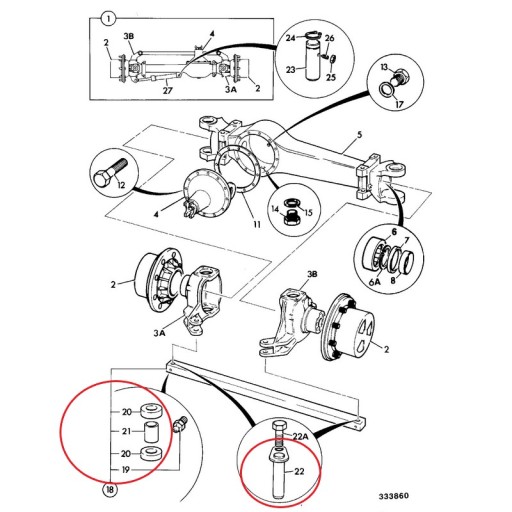 1
2
3B
4
27
3A
2
24
26
23
25
13
17
5
12
4
11
14
15
6
7
6A
8
2
3A
3B
2
20
21
20
19
18
22A
22
333860