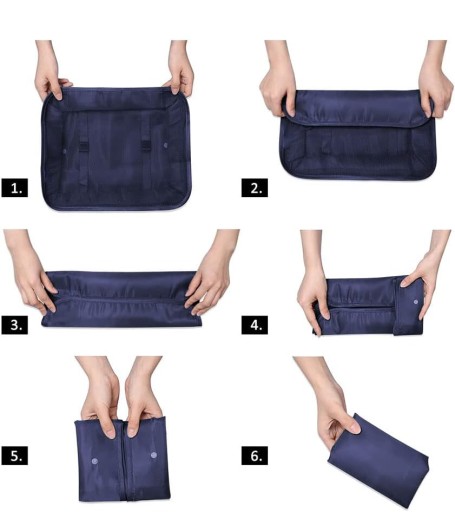 1.

2.

3.

4.

5.

6.