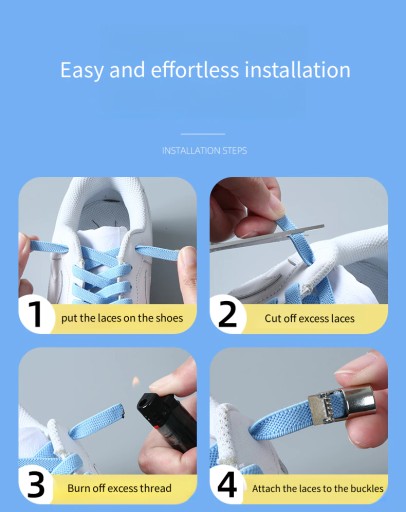 Easy and effortless installation

INSTALLATION STEPS

1 put the laces on the shoes

2 Cut off excess laces

3 Burn off excess thread

4 Attach the laces to the buckles