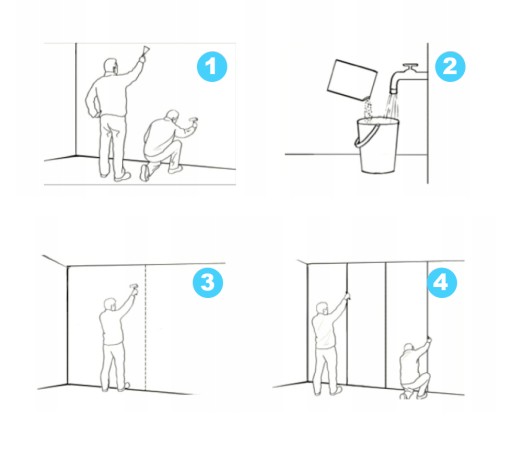 1

2

3

4