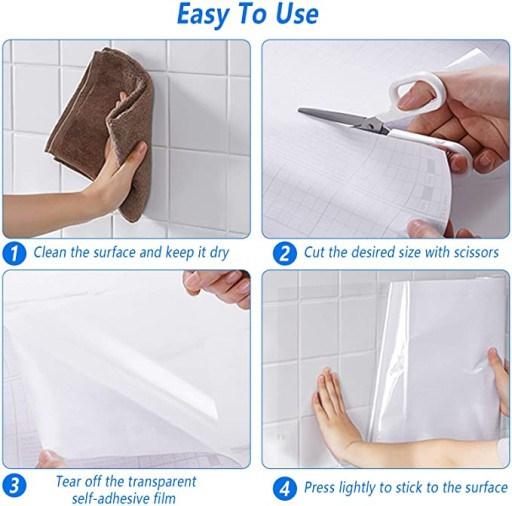 Easy To Use

1 Clean the surface and keep it dry

2 Cut the desired size with scissors

3 Tear off the transparent self-adhesive film

4 Press lightly to stick to the surface