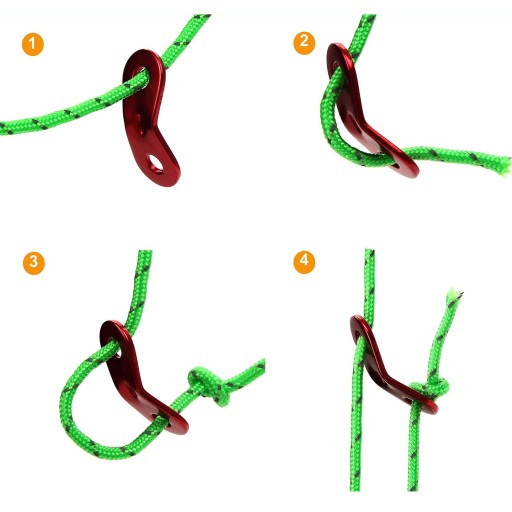 1

2

3

4