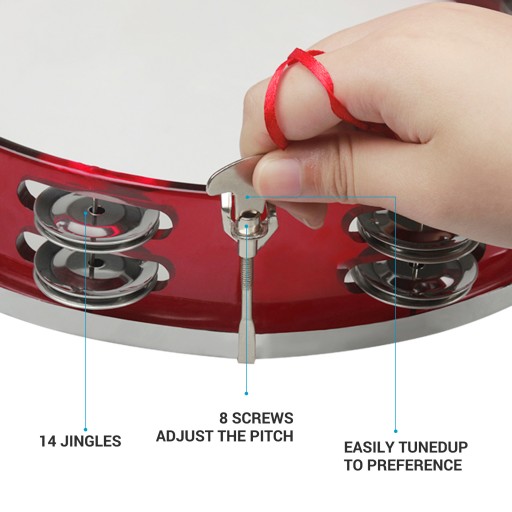 14 JINGLES

8 SCREWS
ADJUST THE PITCH

EASILY TUNEDUP
TO PREFERENCE