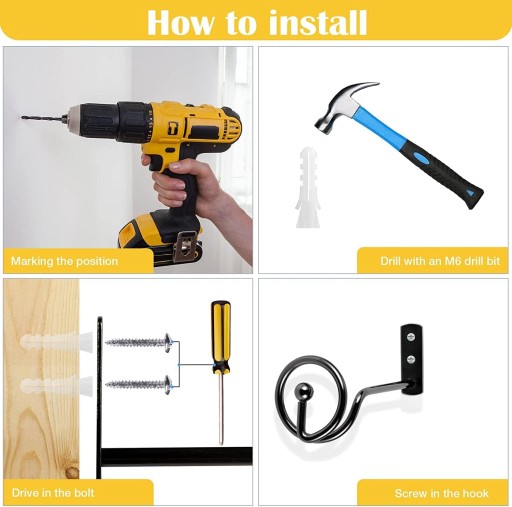 How to install

Marking the position

Drill with an M6 drill bit

Drive in the bolt

Screw in the hook