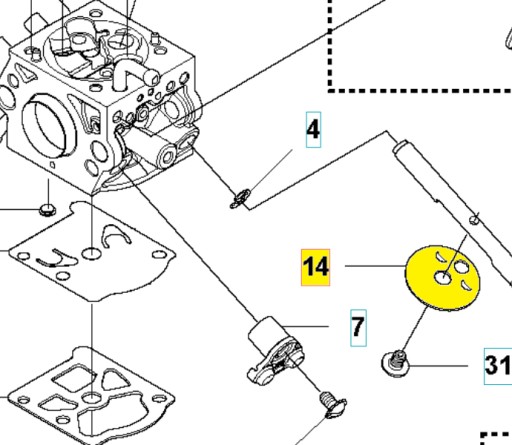 4

14

7

31