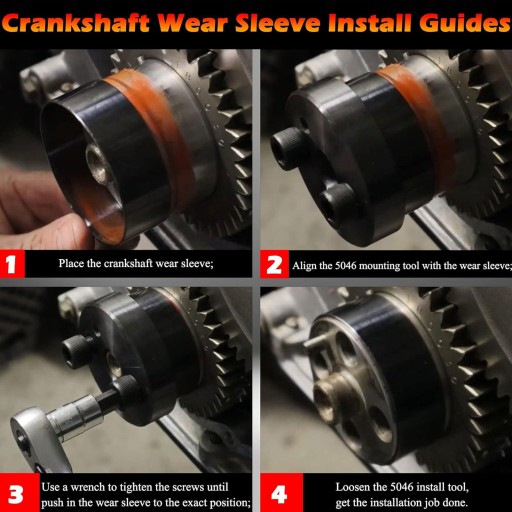 Crankshaft Wear Sleeve Install Guides

1 Place the crankshaft wear sleeve;

2 Align the 5046 mounting tool with the wear sleeve;

3 Use a wrench to tighten the screws until push in the wear sleeve to the exact position;

4 Loosen the 5046 install tool, get the installation job done.