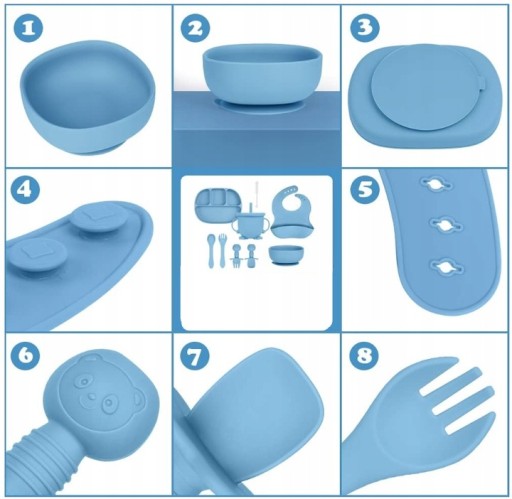 1
2
3
4
5
6
7
8