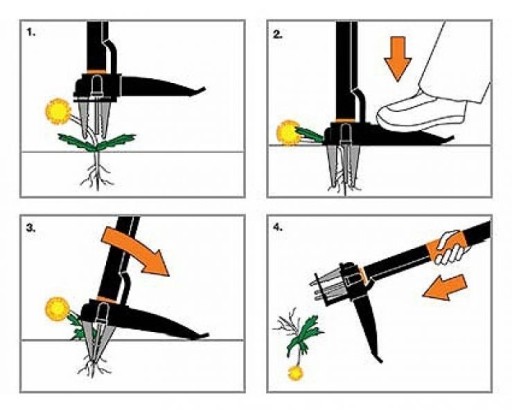 1.

2.

3.

4.