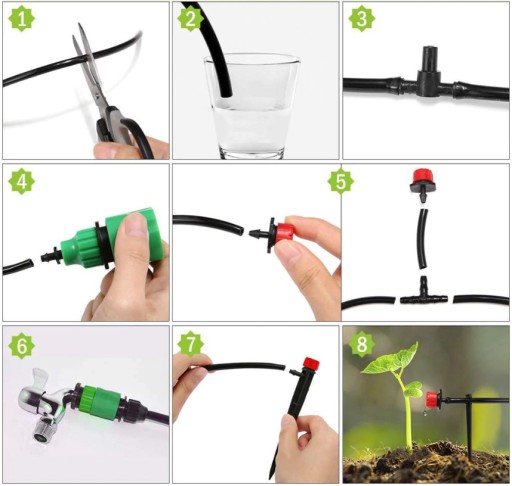 1

2

3

4

5

6

7

8