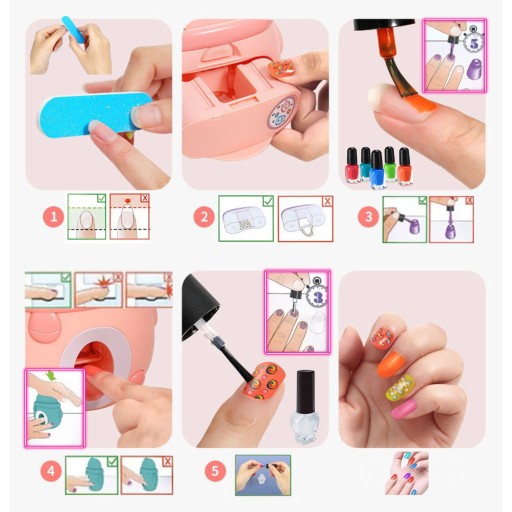 5

1

2

3

3

4

5