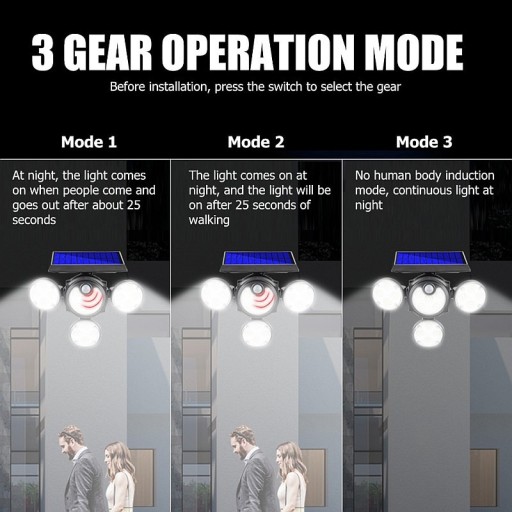 3 GEAR OPERATION MODE

Before installation, press the switch to select the gear

Mode 1

At night, the light comes on when people come and goes out after about 25 seconds

Mode 2

The light comes on at night, and the light will be on after 25 seconds of walking

Mode 3

No human body induction mode, continuous light at night