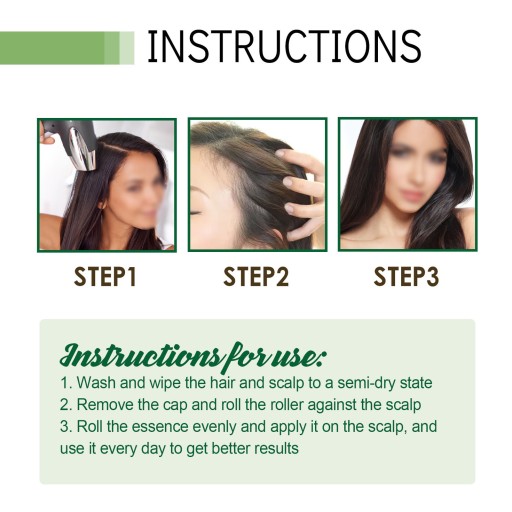 INSTRUCTIONS

STEP1

STEP2

STEP3

Instructions for use:
1. Wash and wipe the hair and scalp to a semi-dry state
2. Remove the cap and roll the roller against the scalp
3. Roll the essence evenly and apply it on the scalp, and use it every day to get better results