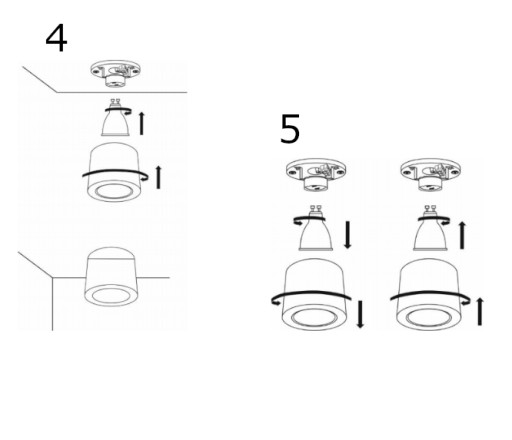 4

5