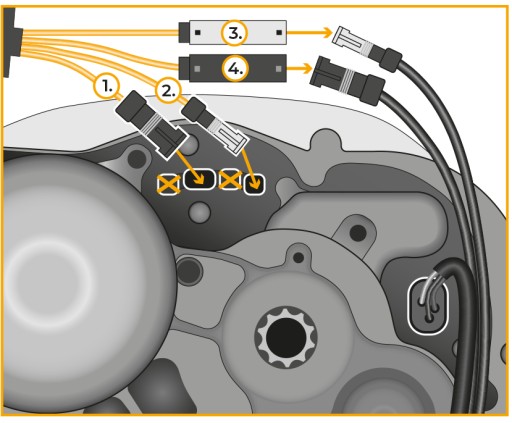 3.
4.
1.
2.