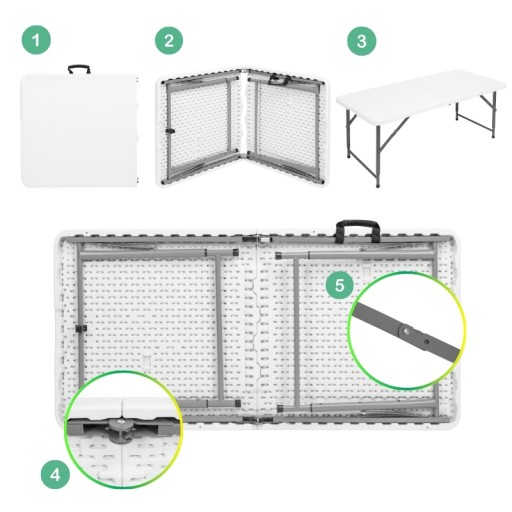 1

2

3

5

4