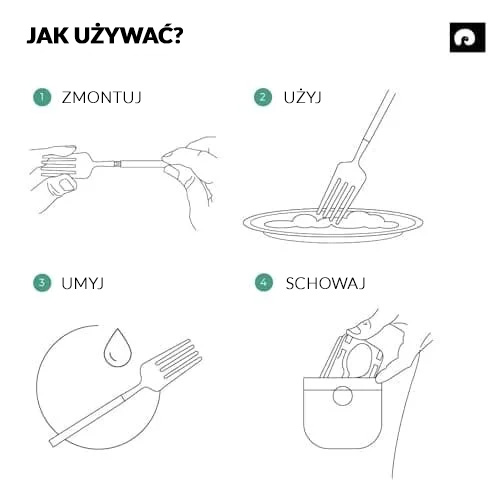 JAK UŻYWAĆ?

1 ZMONTUJ

2 UŻYJ

3 UMYJ

4 SCHOWAJ