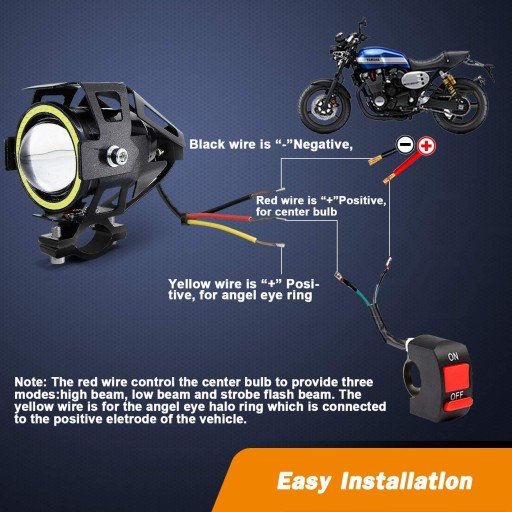 YAMAHA

Black wire is “-”Negative,

Red wire is “+”Positive, for center bulb

Yellow wire is “+” Positive, for angel eye ring

ON

OFF

Note: The red wire control the center bulb to provide three modes:high beam, low beam and strobe flash beam. The yellow wire is for the angel eye halo ring which is connected to the positive eletrode of the vehicle.

Easy Installation