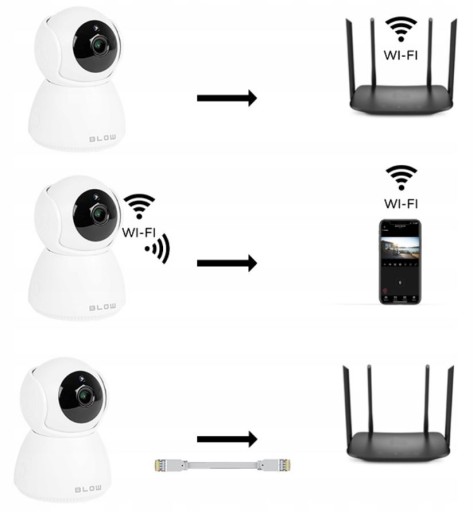 BLOW

WI-FI

WI-FI

BLOW

WI-FI

BLOW