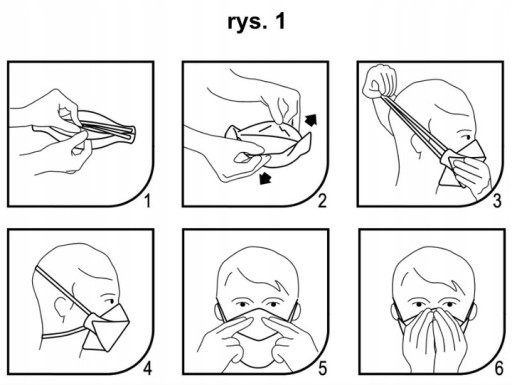 rys. 1

1

2

3

4

5

6