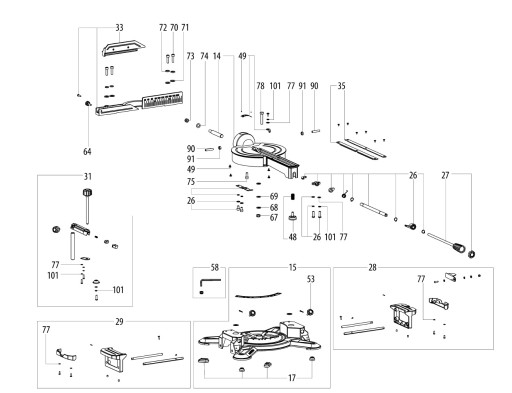 33
72 70 71
73
74
14
49
78 101 77
91 90
35
64
90
91
49
75
26
69
68
67
48
26 101 77
26
27
31
77
101
101
58
15
53
28
77
29
77
17