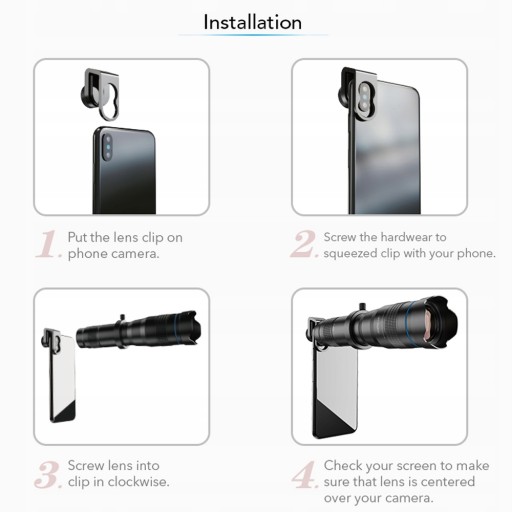 Installation

1. Put the lens clip on phone camera.

2. Screw the hardwear to squeezed clip with your phone.

3. Screw lens into clip in clockwise.

4. Check your screen to make sure that lens is centered over your camera.