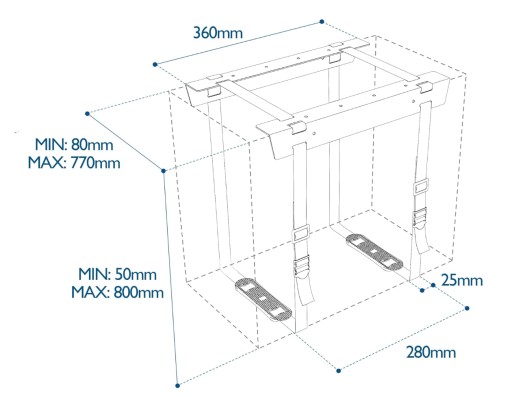 360mm

MIN: 80mm
MAX: 770mm

MIN: 50mm
MAX: 800mm

25mm

280mm