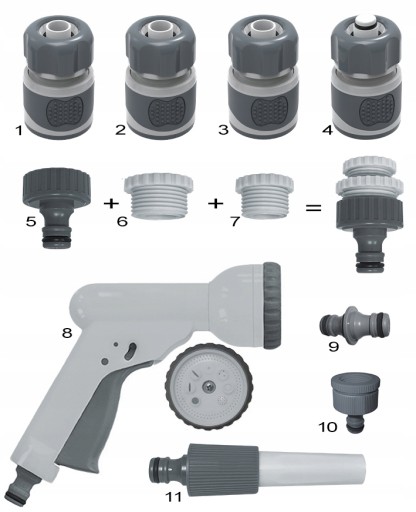 1
2
3
4
5
+
6
+
7
=
8
9
10
11