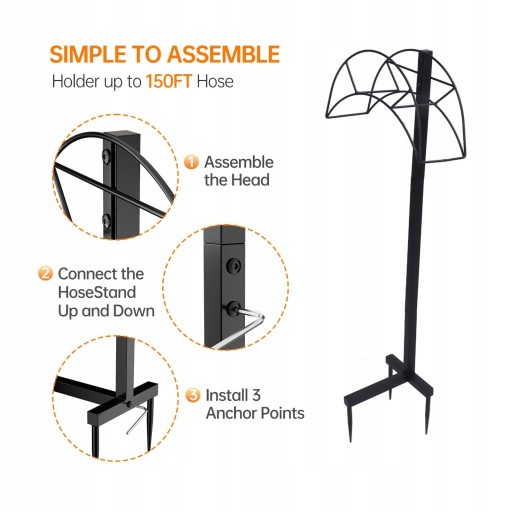 SIMPLE TO ASSEMBLE
Holder up to 150FT Hose

1 Assemble the Head

2 Connect the HoseStand Up and Down

3 Install 3 Anchor Points