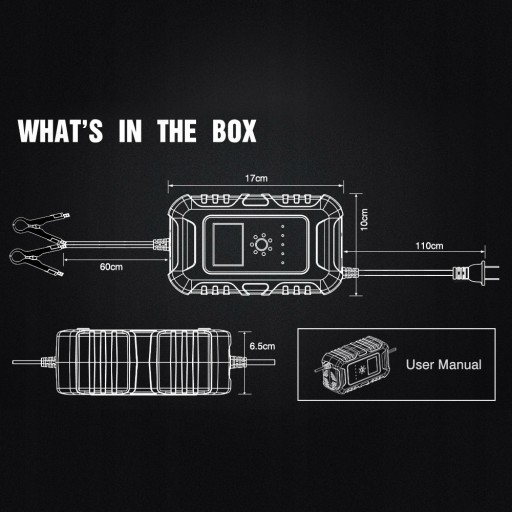 WHAT'S IN THE BOX

17cm

10cm

110cm

60cm

6.5cm

User Manual