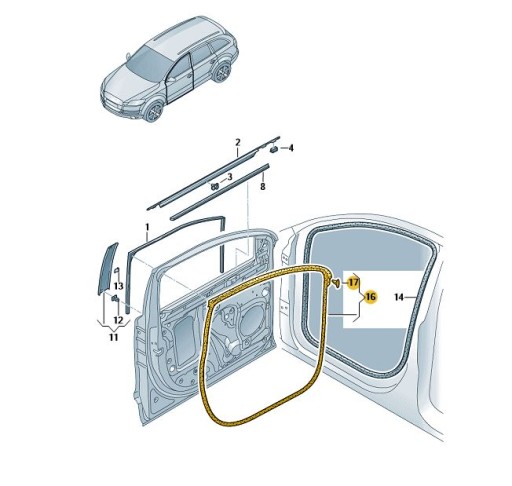 2
4
3
8
1
13
12
11
17
16
14