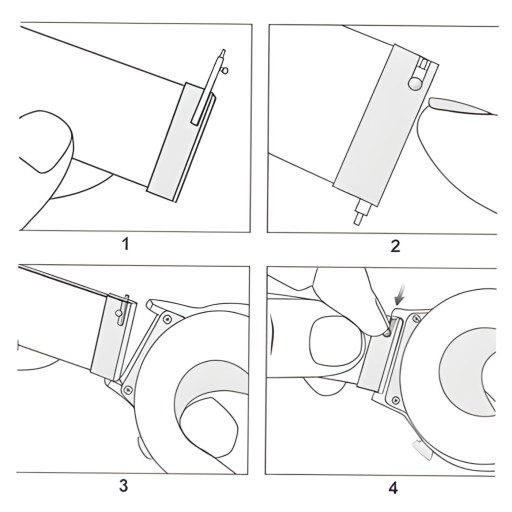 1

2

3

4