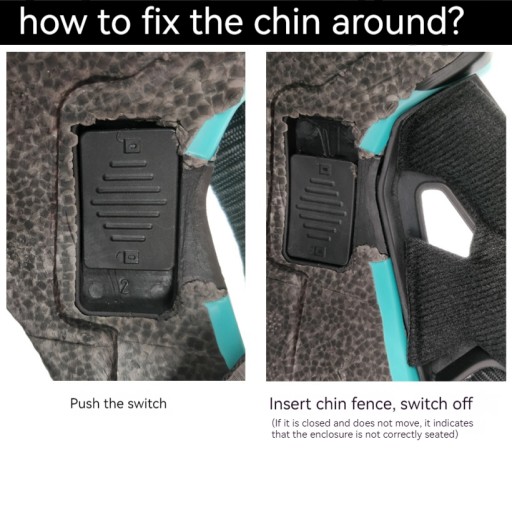 how to fix the chin around?

2

Push the switch

Insert chin fence, switch off

(If it is closed and does not move, it indicates that the enclosure is not correctly seated)