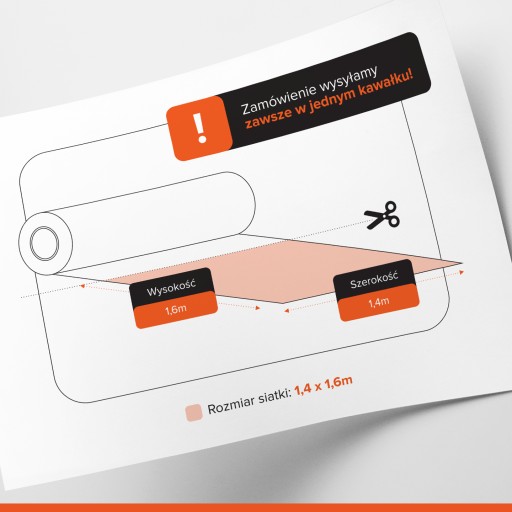 !

Zamówienie wysyłamy
zawsze w jednym kawałku!

Wysokość
1,6m

Szerokość
1,4m

Rozmiar siatki: 1,4 x 1,6m