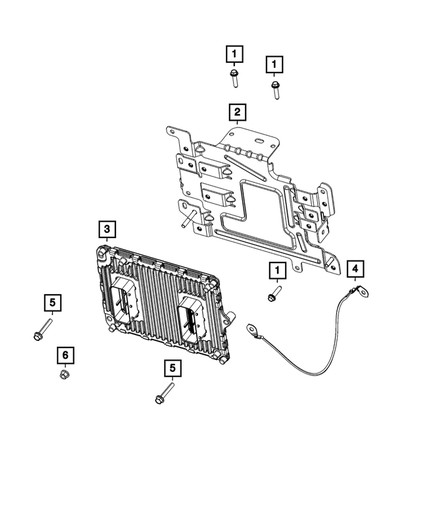 1
1
2
3
1
4
5
6
5