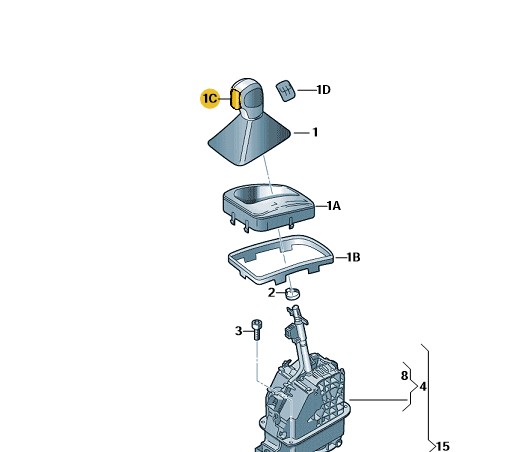 1C
1D
1
1A
1B
2
3
8
4
15