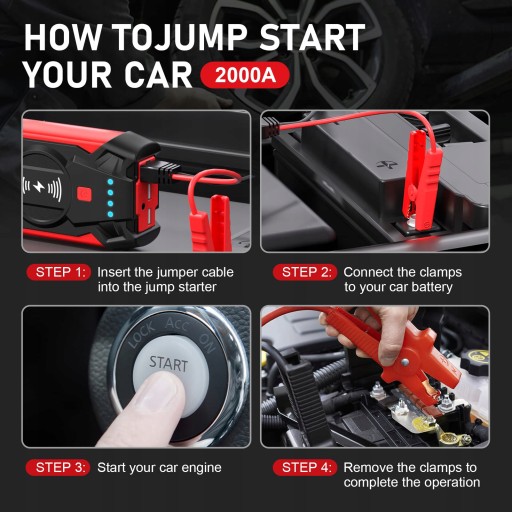 HOW TOJUMP START YOUR CAR 2000A

STEP 1: Insert the jumper cable into the jump starter

STEP 2: Connect the clamps to your car battery

LOCK ACC ON
START

STEP 3: Start your car engine

STEP 4: Remove the clamps to complete the operation