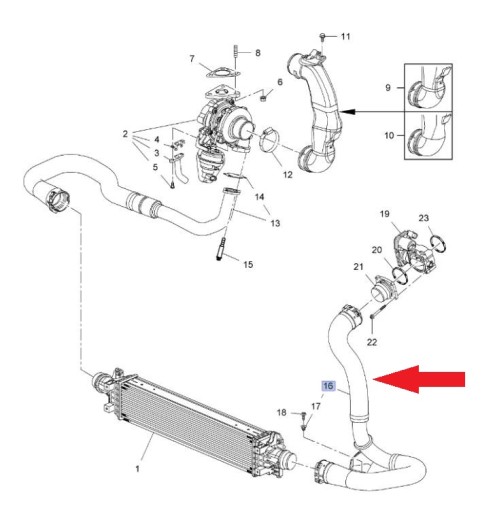 11
8
7
6
9
10
2
4
3
5
12
14
13
15
19
23
20
21
22
16
18
17
1