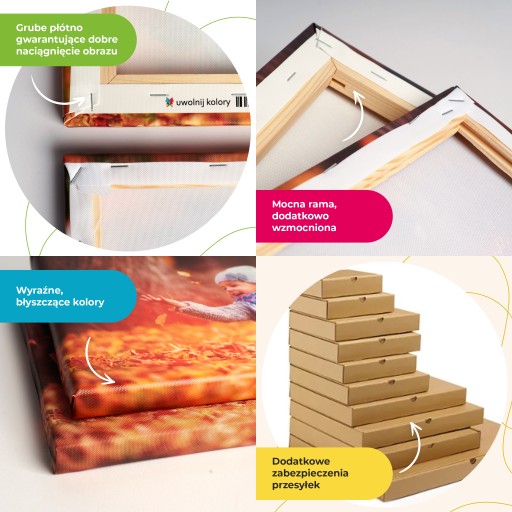 Grube płótno gwarantujące dobre naciągnięcie obrazu

uwolnij kolory

Mocna rama, dodatkowo wzmocniona

Wyraźne, błyszczące kolory

Dodatkowe zabezpieczenia przesyłek