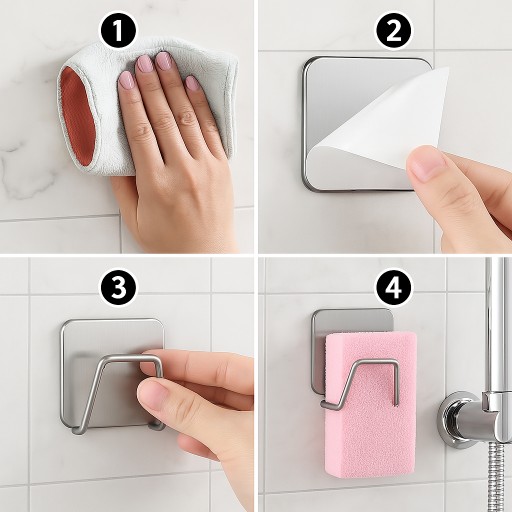 1

2

3

4