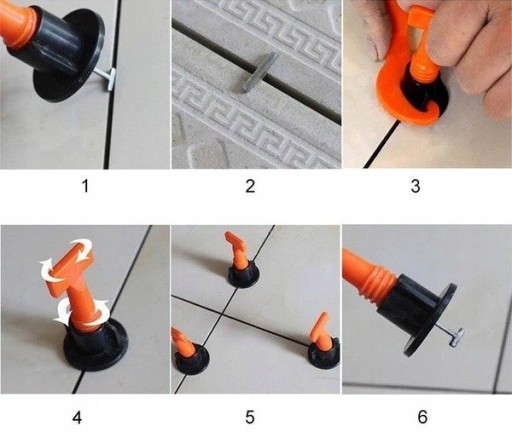 1

2

3

4

5

6