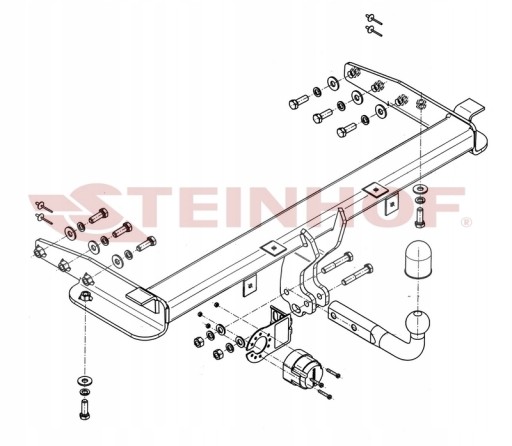 STEINHOF®