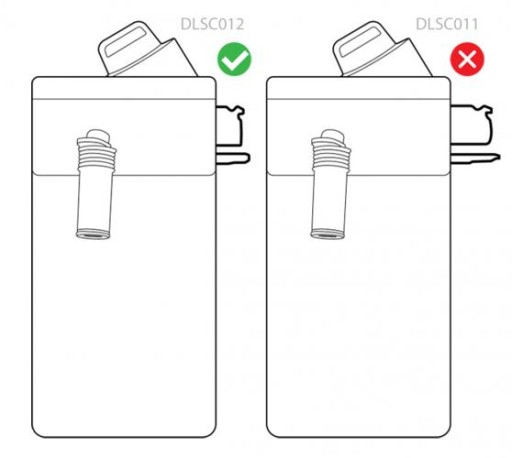 DLSC012

DLSC011