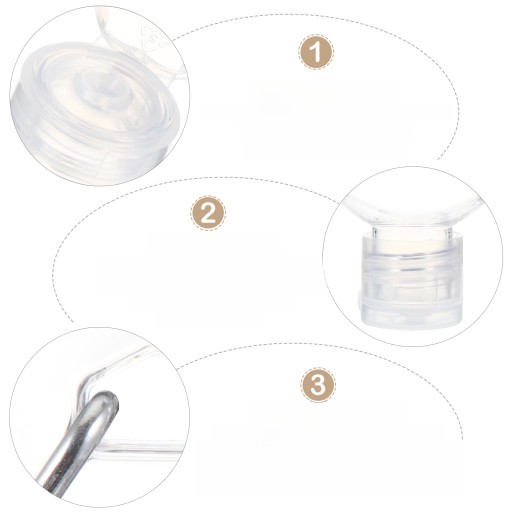 1

2

3