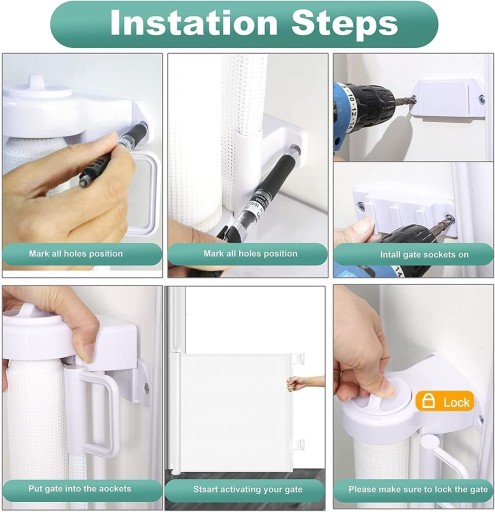 Instation Steps

Mark all holes position

Mark all holes position

Intall gate sockets on

Put gate into the aockets

Stsart activating your gate

Lock

Please make sure to lock the gate