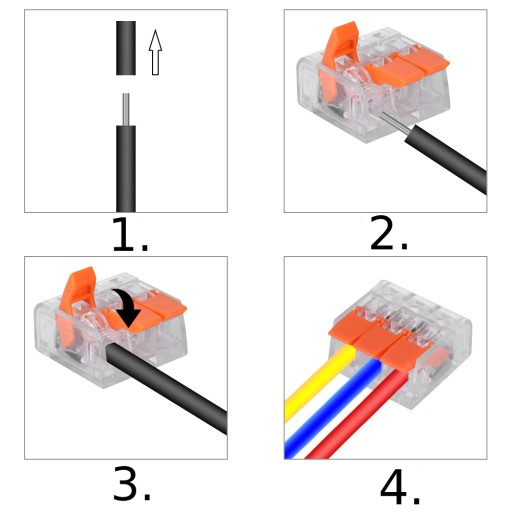 1.

2.

3.

4.