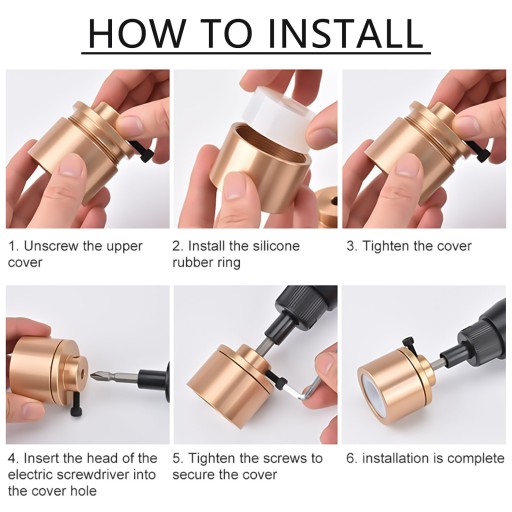 HOW TO INSTALL

1. Unscrew the upper cover

2. Install the silicone rubber ring

3. Tighten the cover

4. Insert the head of the electric screwdriver into the cover hole

5. Tighten the screws to secure the cover

6. installation is complete