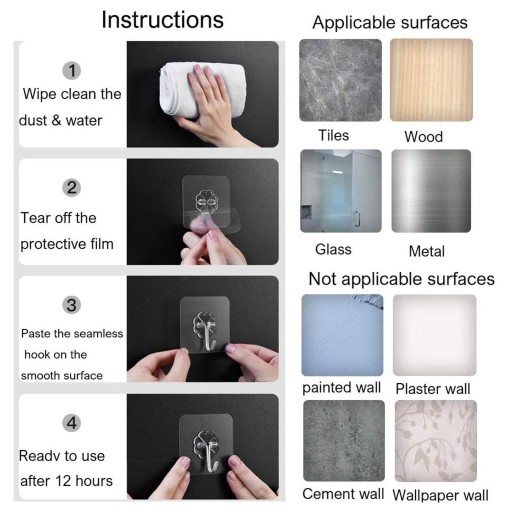 Instructions

1
Wipe clean the dust & water

2
Tear off the protective film

3
Paste the seamless hook on the smooth surface

4
Readv to use after 12 hours

Applicable surfaces

Tiles

Wood

Glass

Metal

Not applicable surfaces

painted wall

Plaster wall

Cement wall

Wallpaper wall