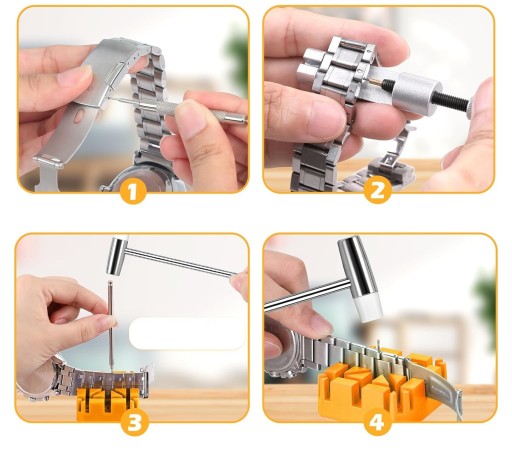 1

2

3

4